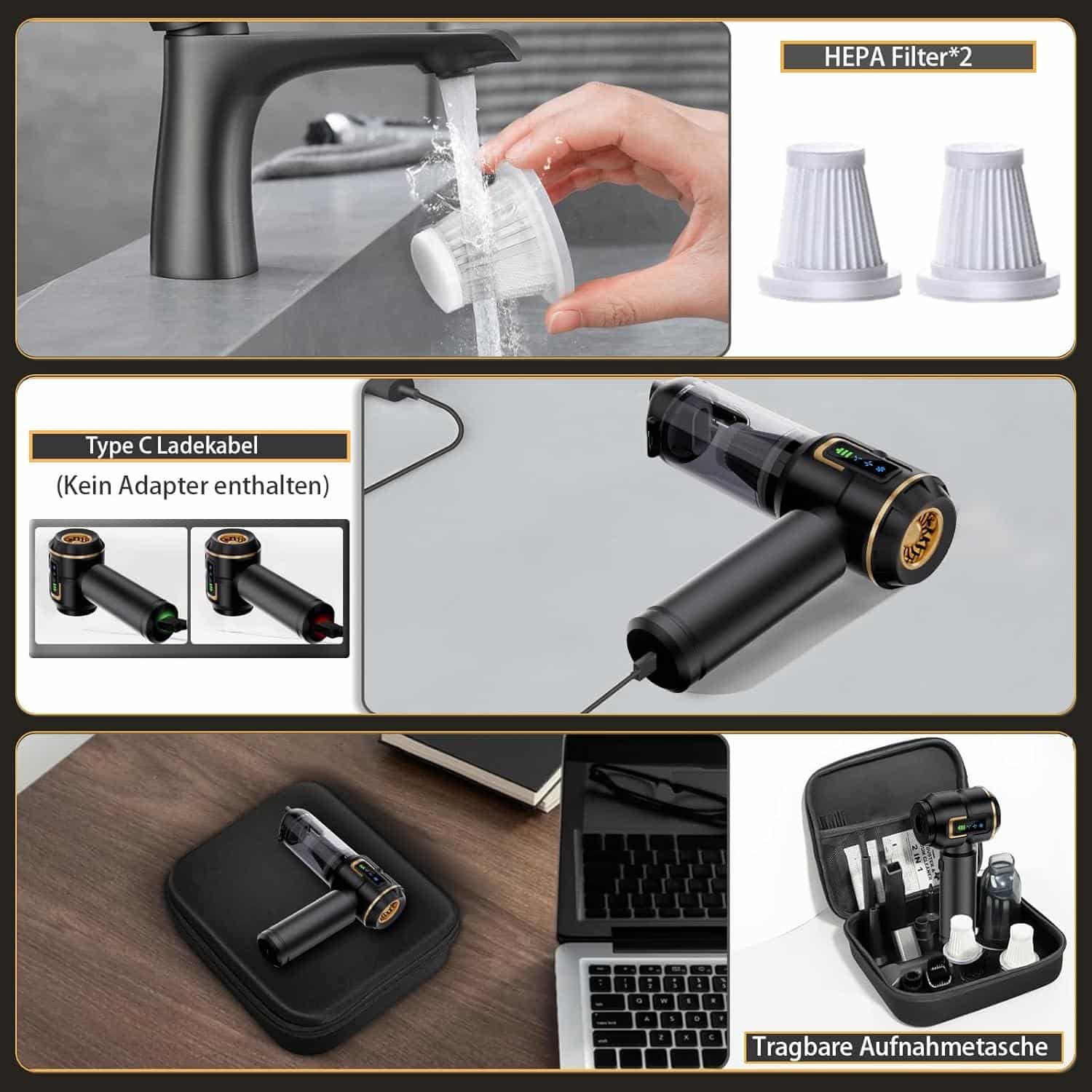 HEPA Filter*2

Type C Ladekabel

(Kein Adapter enthalten)

2 IN 1

Tragbare Aufnahmetasche